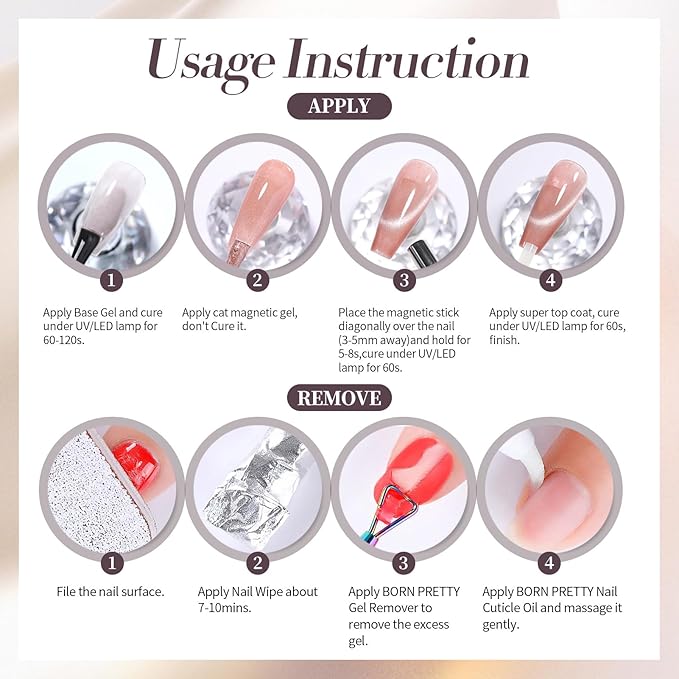 Usage Instruction

APPLY

1
Apply Base Gel and cure under UV/LED lamp for 60-120s.

2
Apply cat magnetic gel, don't Cure it.

3
Place the magnetic stick diagonally over the nail (3-5mm away)and hold for 5-8s,cure under UV/LED lamp for 60s.

4
Apply super top coat, cure under UV/LED lamp for 60s, finish.

REMOVE

1
File the nail surface.

2
Apply Nail Wipe about 7-10mins.

3
Apply BORN PRETTY Gel Remover to remove the excess gel.

4
Apply BORN PRETTY Nail Cuticle Oil and massage it gently.