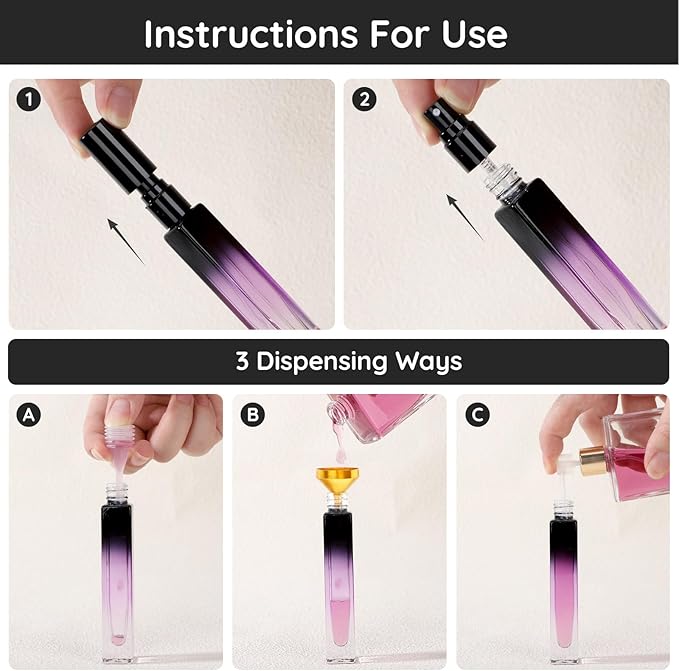 Instructions For Use

1

2

3 Dispensing Ways

A

B

C