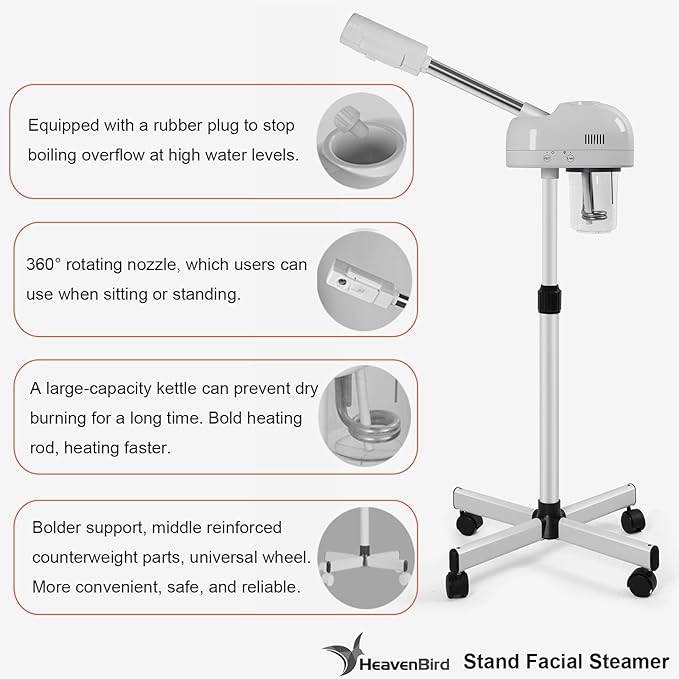 Equipped with a rubber plug to stop boiling overflow at high water levels.

360° rotating nozzle, which users can use when sitting or standing.

A large-capacity kettle can prevent dry burning for a long time. Bold heating rod, heating faster.

Bolder support, middle reinforced counterweight parts, universal wheel. More convenient, safe, and reliable.

HeavenBird Stand Facial Steamer