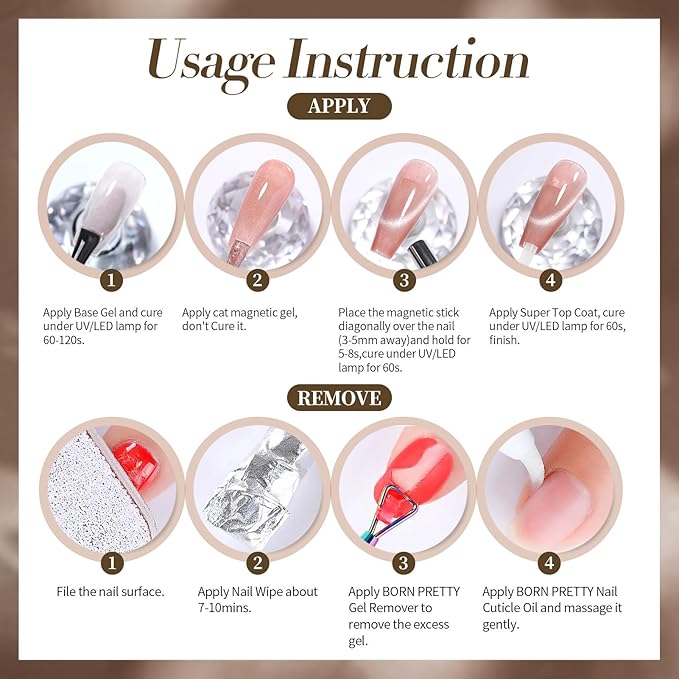 Usage Instruction

APPLY

1

Apply Base Gel and cure under UV/LED lamp for 60-120s.

2

Apply cat magnetic gel, don't Cure it.

3

Place the magnetic stick diagonally over the nail (3-5mm away)and hold for 5-8s,cure under UV/LED lamp for 60s.

4

Apply Super Top Coat, cure under UV/LED lamp for 60s, finish.

REMOVE

1

File the nail surface.

2

Apply Nail Wipe about 7-10mins.

3

Apply BORN PRETTY Gel Remover to remove the excess gel.

4

Apply BORN PRETTY Nail Cuticle Oil and massage it gently.