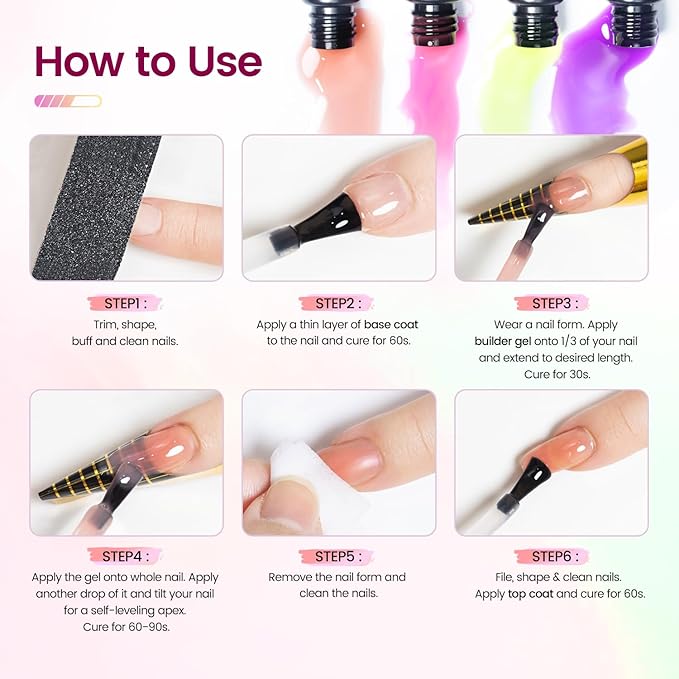 How to Use

STEP1 :
Trim, shape, buff and clean nails.

STEP2 :
Apply a thin layer of base coat to the nail and cure for 60s.

STEP3 :
Wear a nail form. Apply builder gel onto 1/3 of your nail and extend to desired length. Cure for 30s.

STEP4 :
Apply the gel onto whole nail. Apply another drop of it and tilt your nail for a self-leveling apex. Cure for 60-90s.

STEP5 :
Remove the nail form and clean the nails.

STEP6 :
File, shape & clean nails. Apply top coat and cure for 60s.