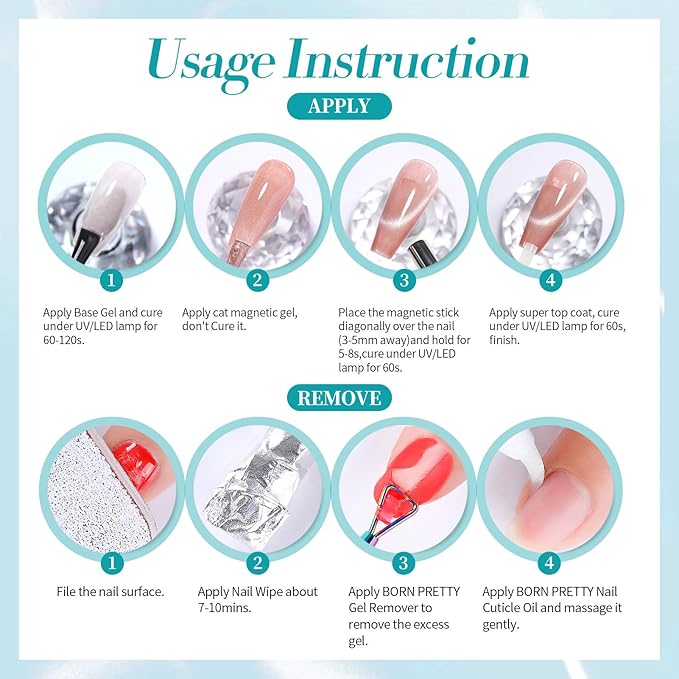 Usage Instruction

APPLY

1

Apply Base Gel and cure under UV/LED lamp for 60-120s.

2

Apply cat magnetic gel, don't Cure it.

3

Place the magnetic stick diagonally over the nail (3-5mm away)and hold for 5-8s,cure under UV/LED lamp for 60s.

4

Apply super top coat, cure under UV/LED lamp for 60s, finish.

REMOVE

1

File the nail surface.

2

Apply Nail Wipe about 7-10mins.

3

Apply BORN PRETTY Gel Remover to remove the excess gel.

4

Apply BORN PRETTY Nail Cuticle Oil and massage it gently.