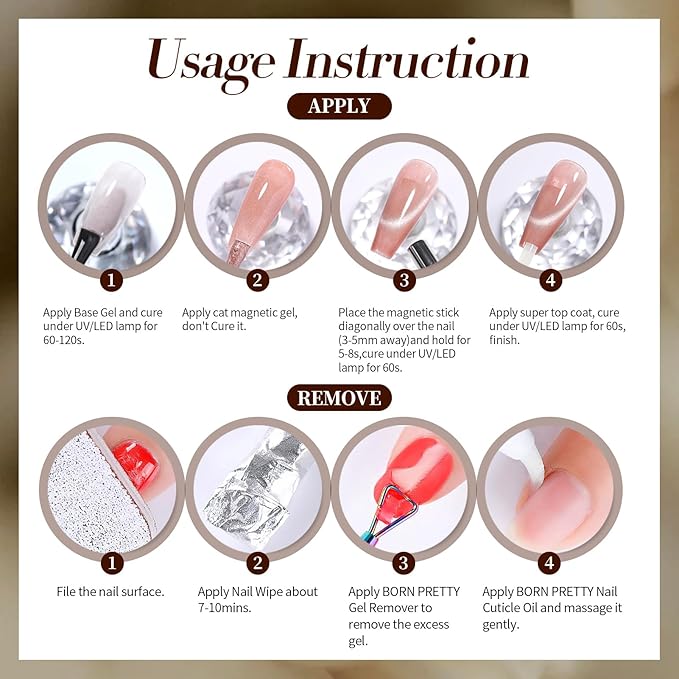 Usage Instruction

APPLY

1
Apply Base Gel and cure under UV/LED lamp for 60-120s.

2
Apply cat magnetic gel, don't Cure it.

3
Place the magnetic stick diagonally over the nail (3-5mm away)and hold for 5-8s,cure under UV/LED lamp for 60s.

4
Apply super top coat, cure under UV/LED lamp for 60s, finish.

REMOVE

1
File the nail surface.

2
Apply Nail Wipe about 7-10mins.

3
Apply BORN PRETTY Gel Remover to remove the excess gel.

4
Apply BORN PRETTY Nail Cuticle Oil and massage it gently.