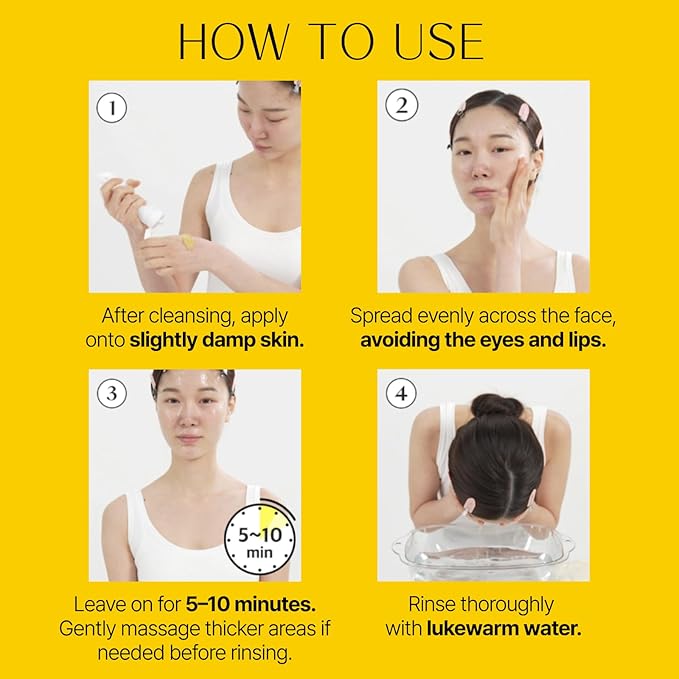 HOW TO USE

1

After cleansing, apply onto slightly damp skin.

2

Spread evenly across the face, avoiding the eyes and lips.

3

5~10 min

Leave on for 5–10 minutes. Gently massage thicker areas if needed before rinsing.

4

Rinse thoroughly with lukewarm water.