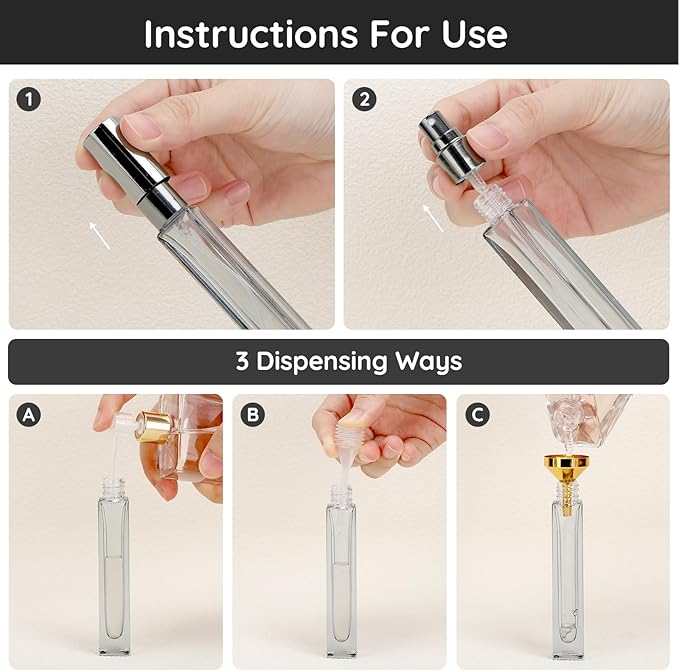 Instructions For Use

1

2

3 Dispensing Ways

A

B

C