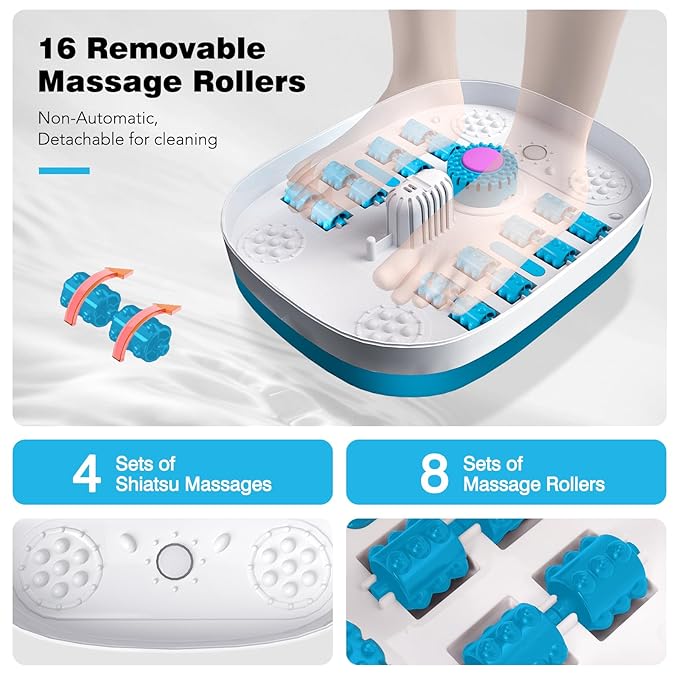 16 Removable Massage Rollers

Non-Automatic,
Detachable for cleaning

4 Sets of Shiatsu Massages

8 Sets of Massage Rollers