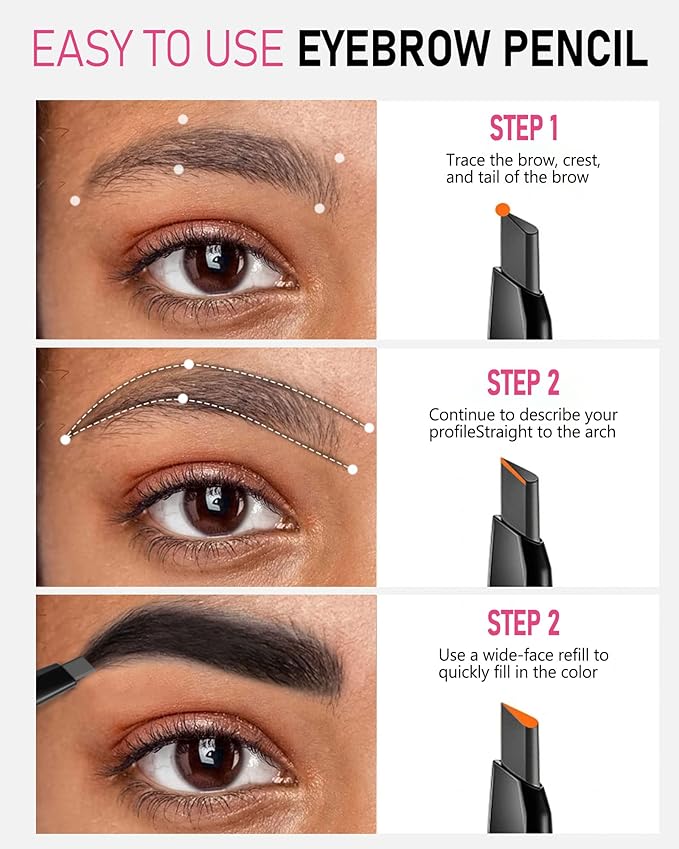 EASY TO USE EYEBROW PENCIL

STEP 1
Trace the brow, crest, and tail of the brow

STEP 2
Continue to describe your profileStraight to the arch

STEP 2
Use a wide-face refill to quickly fill in the color