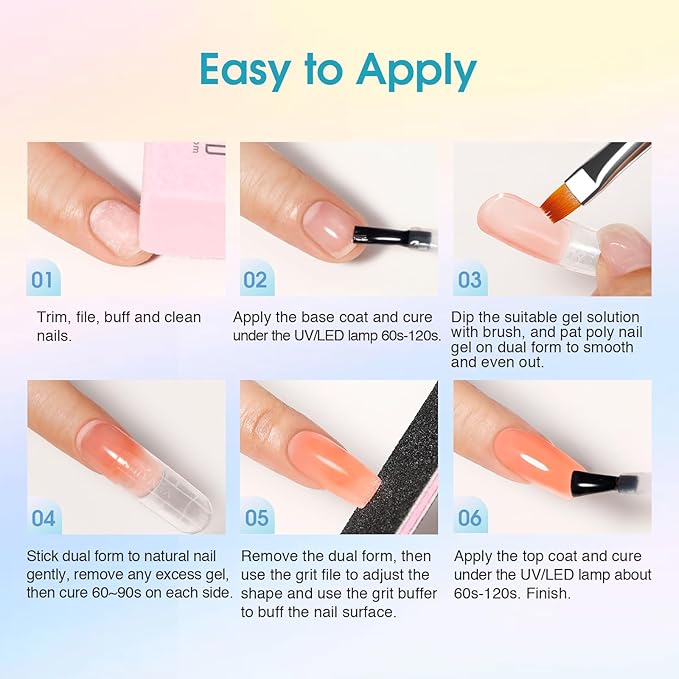 Easy to Apply

01

Trim, file, buff and clean nails.

02

Apply the base coat and cure under the UV/LED lamp 60s-120s.

03

Dip the suitable gel solution with brush, and pat poly nail gel on dual form to smooth and even out.

04

Stick dual form to natural nail gently, remove any excess gel, then cure 60~90s on each side.

05

Remove the dual form, then use the grit file to adjust the shape and use the grit buffer to buff the nail surface.

06

Apply the top coat and cure under the UV/LED lamp about 60s-120s. Finish.