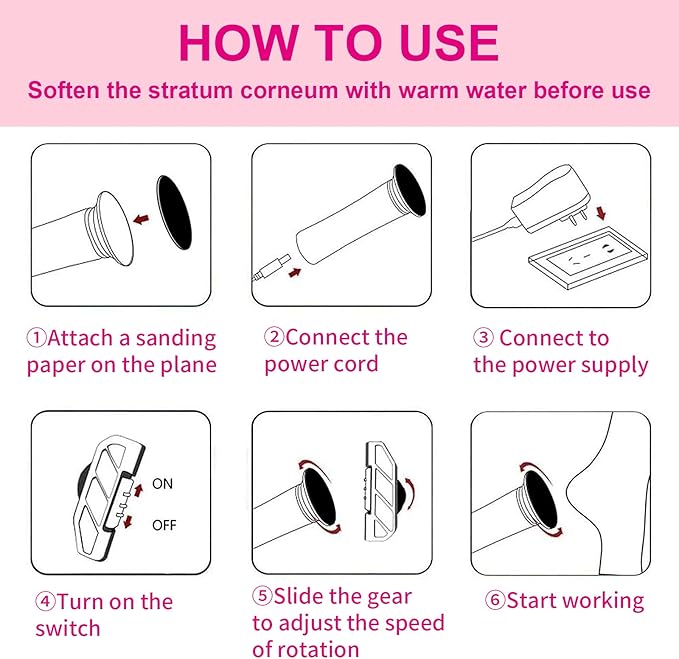 HOW TO USE

Soften the stratum corneum with warm water before use

①Attach a sanding paper on the plane

②Connect the power cord

③ Connect to the power supply

ON

OFF

④Turn on the switch

⑤Slide the gear to adjust the speed of rotation

⑥Start working