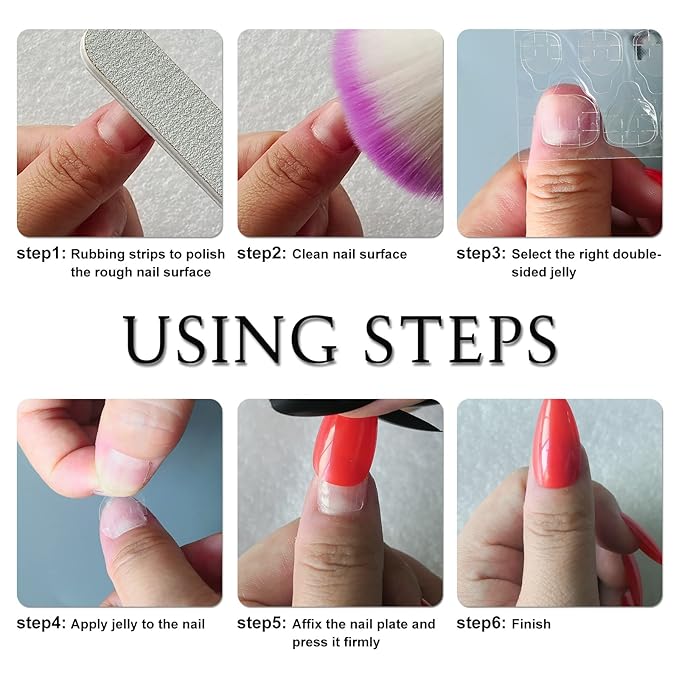 step1: Rubbing strips to polish the rough nail surface

step2: Clean nail surface

step3: Select the right double-sided jelly

USING STEPS

step4: Apply jelly to the nail

step5: Affix the nail plate and press it firmly

step6: Finish