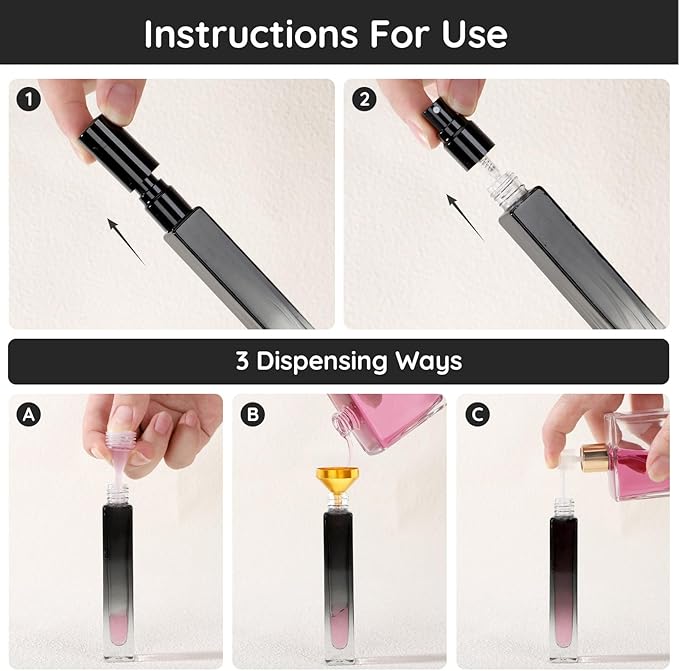 Instructions For Use

1

2

3 Dispensing Ways

A

B

C