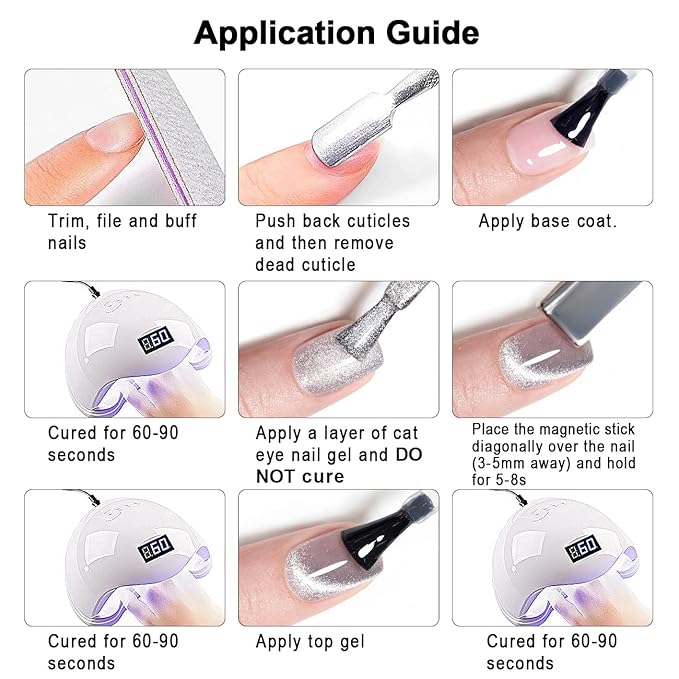 Application Guide

Trim, file and buff nails

Push back cuticles and then remove dead cuticle

Apply base coat.

860

Cured for 60-90 seconds

Apply a layer of cat eye nail gel and DO NOT cure

Place the magnetic stick diagonally over the nail (3-5mm away) and hold for 5-8s

860

Cured for 60-90 seconds

Apply top gel

860

Cured for 60-90 seconds