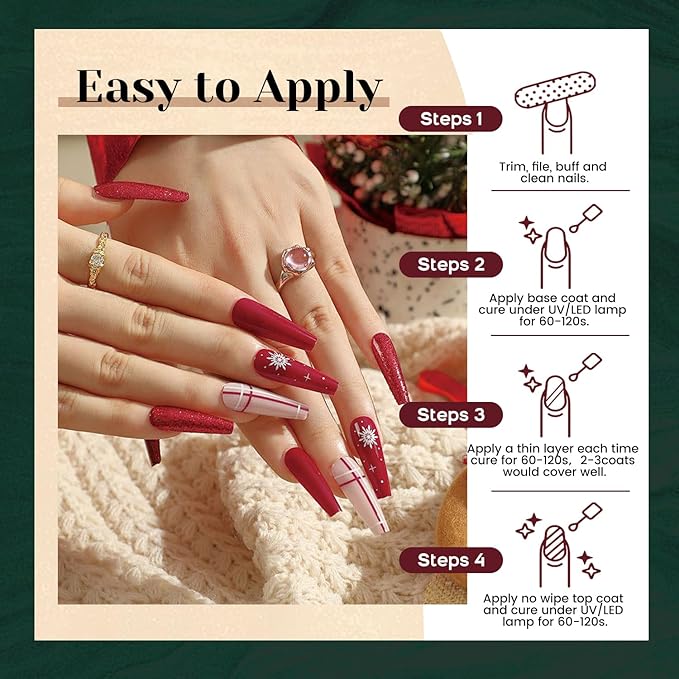 Easy to Apply

Steps 1

Trim, file, buff and clean nails.

Steps 2

Apply base coat and cure under UV/LED lamp for 60-120s.

Steps 3

Apply a thin layer each time cure for 60-120s, 2-3coats would cover well.

Steps 4

Apply no wipe top coat and cure under UV/LED lamp for 60-120s.