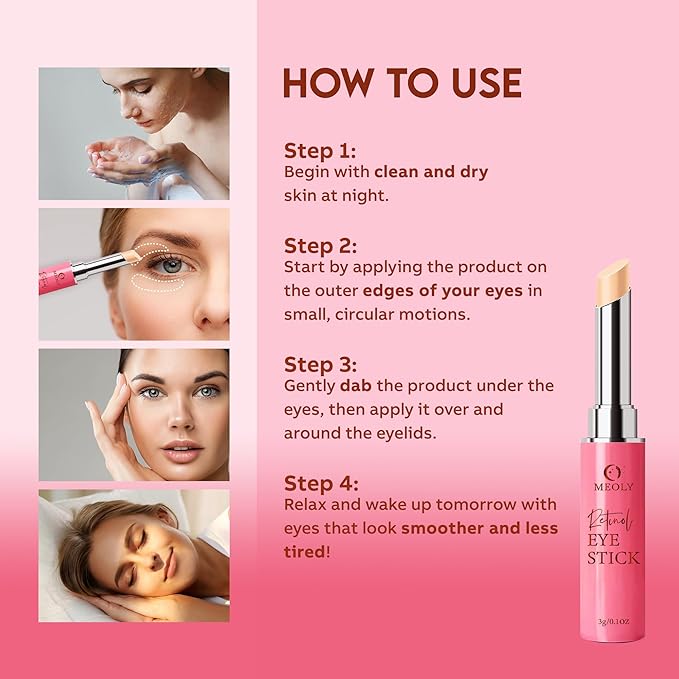 HOW TO USE

Step 1:
Begin with clean and dry skin at night.

Step 2:
Start by applying the product on the outer edges of your eyes in small, circular motions.

Step 3:
Gently dab the product under the eyes, then apply it over and around the eyelids.

Step 4:
Relax and wake up tomorrow with eyes that look smoother and less tired!

MEOLY
Retinol
EYE
STICK
3g/0.1OZ