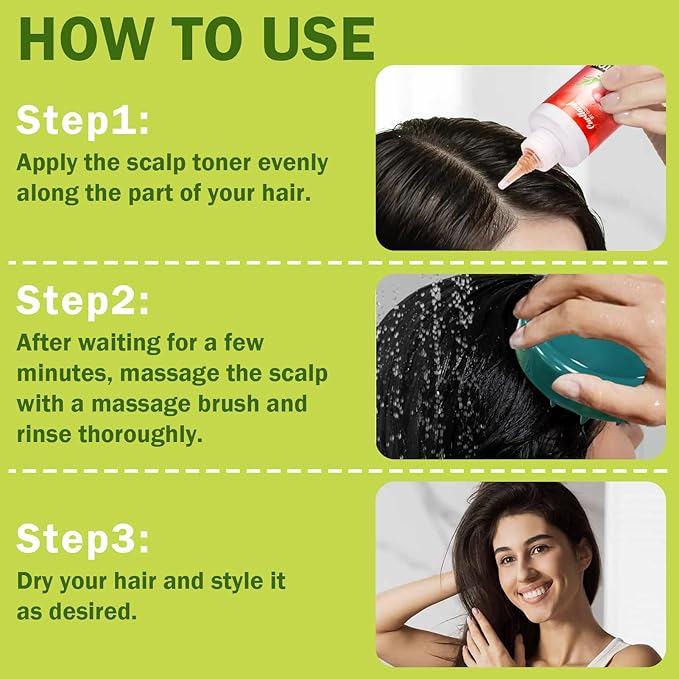 HOW TO USE

Step1:
Apply the scalp toner evenly along the part of your hair.

Step2:
After waiting for a few minutes, massage the scalp with a massage brush and rinse thoroughly.

Step3:
Dry your hair and style it as desired.