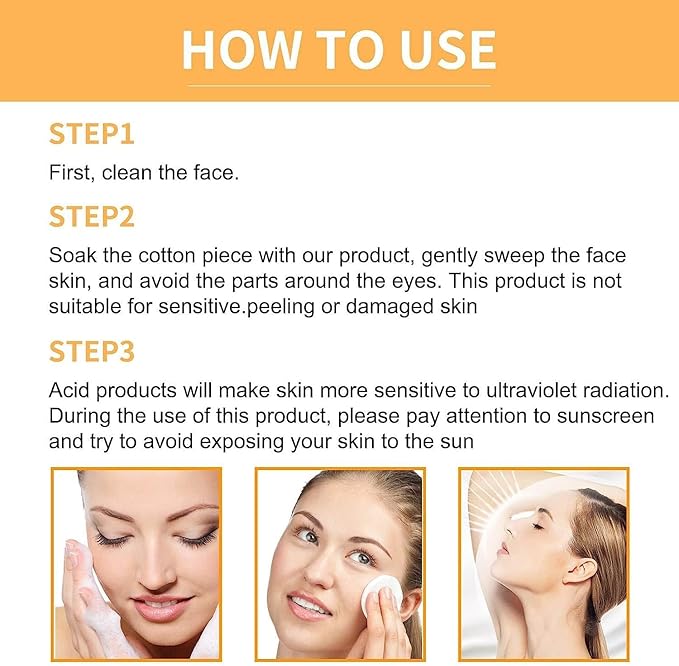 HOW TO USE

STEP1

First, clean the face.

STEP2

Soak the cotton piece with our product, gently sweep the face skin, and avoid the parts around the eyes. This product is not suitable for sensitive.peeling or damaged skin

STEP3

Acid products will make skin more sensitive to ultraviolet radiation. During the use of this product, please pay attention to sunscreen and try to avoid exposing your skin to the sun