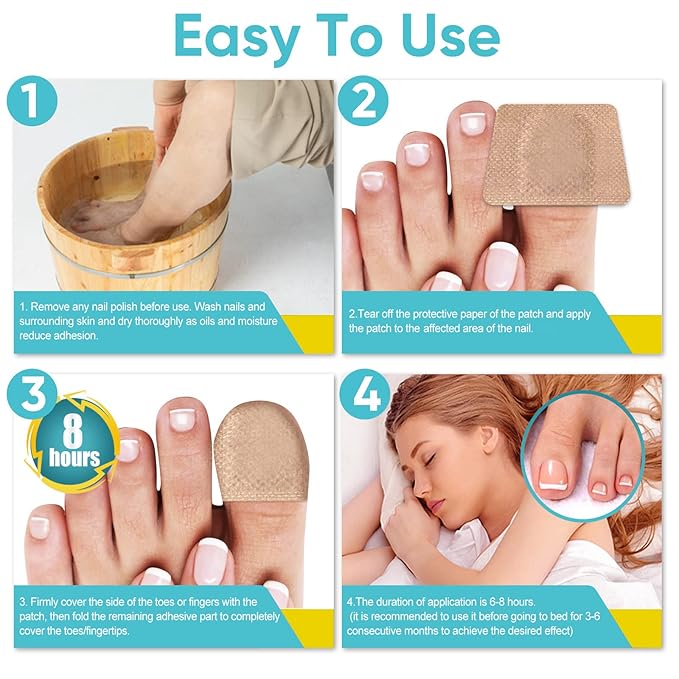 Easy To Use

1

1. Remove any nail polish before use. Wash nails and surrounding skin and dry thoroughly as oils and moisture reduce adhesion.

2

2.Tear off the protective paper of the patch and apply the patch to the affected area of the nail.

3

8 hours

3. Firmly cover the side of the toes or fingers with the patch, then fold the remaining adhesive part to completely cover the toes/fingertips.

4

4.The duration of application is 6-8 hours.
(it is recommended to use it before going to bed for 3-6 consecutive months to achieve the desired effect)