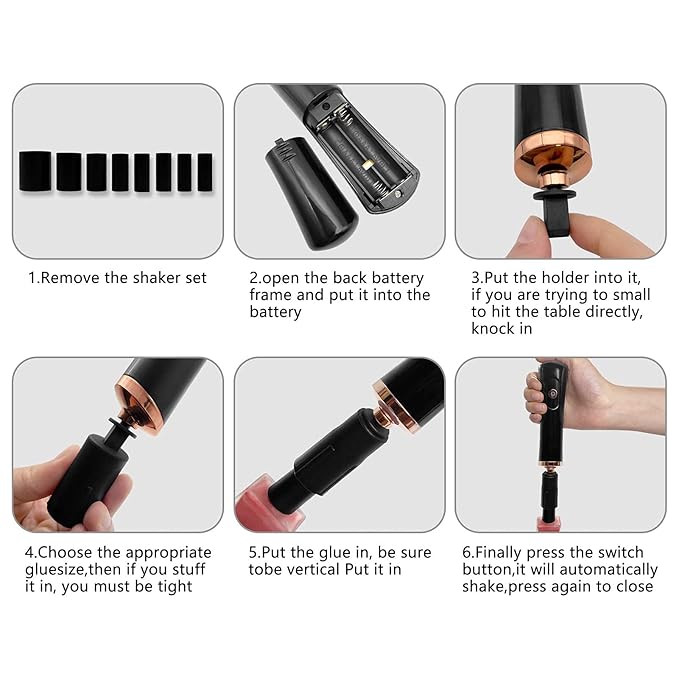 1.Remove the shaker set

2.open the back battery frame and put it into the battery

3.Put the holder into it, if you are trying to small to hit the table directly, knock in

4.Choose the appropriate gluesize,then if you stuff it in, you must be tight

5.Put the glue in, be sure tobe vertical Put it in

6.Finally press the switch button,it will automatically shake,press again to close