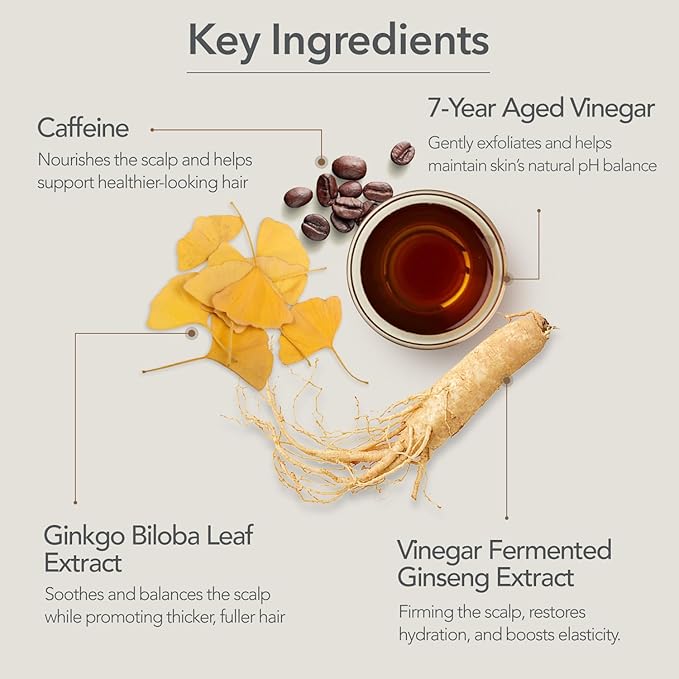 Key Ingredients

Caffeine
Nourishes the scalp and helps support healthier-looking hair

7-Year Aged Vinegar
Gently exfoliates and helps maintain skin's natural pH balance

Ginkgo Biloba Leaf Extract
Soothes and balances the scalp while promoting thicker, fuller hair

Vinegar Fermented Ginseng Extract
Firming the scalp, restores hydration, and boosts elasticity.