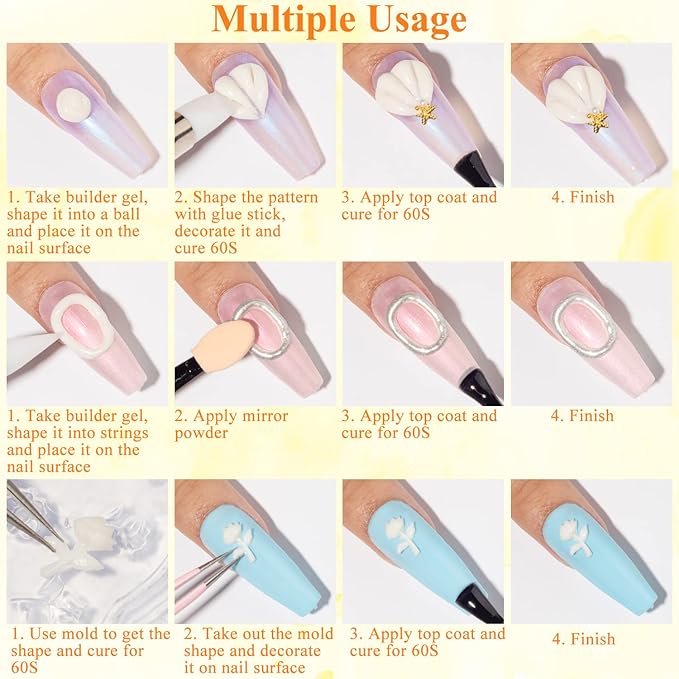 Multiple Usage

1. Take builder gel, shape it into a ball and place it on the nail surface

2. Shape the pattern with glue stick, decorate it and cure 60S

3. Apply top coat and cure for 60S

4. Finish

1. Take builder gel, shape it into strings and place it on the nail surface

2. Apply mirror powder

3. Apply top coat and cure for 60S

4. Finish

1. Use mold to get the shape and cure for 60S

2. Take out the mold shape and decorate it on nail surface

3. Apply top coat and cure for 60S

4. Finish