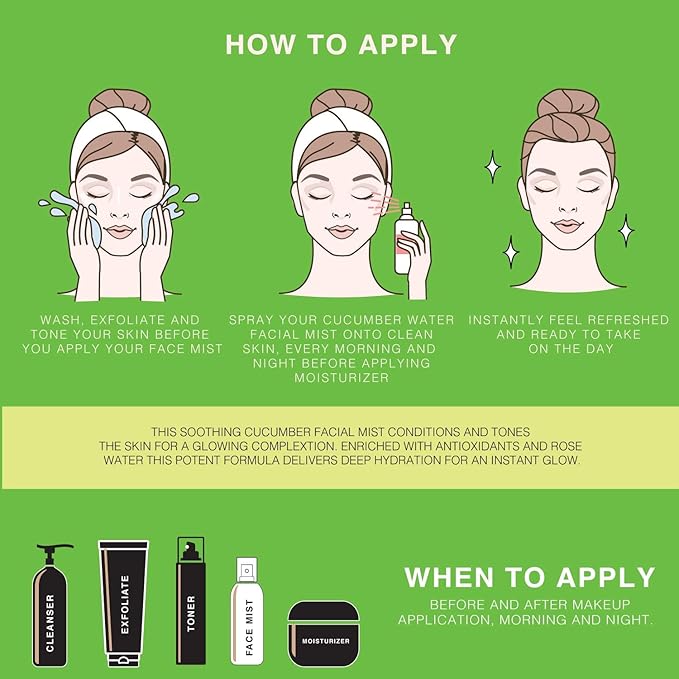 HOW TO APPLY

WASH, EXFOLIATE AND TONE YOUR SKIN BEFORE YOU APPLY YOUR FACE MIST

SPRAY YOUR CUCUMBER WATER FACIAL MIST ONTO CLEAN SKIN, EVERY MORNING AND NIGHT BEFORE APPLYING MOISTURIZER

INSTANTLY FEEL REFRESHED AND READY TO TAKE ON THE DAY

THIS SOOTHING CUCUMBER FACIAL MIST CONDITIONS AND TONES THE SKIN FOR A GLOWING COMPLEXTION. ENRICHED WITH ANTIOXIDANTS AND ROSE WATER THIS POTENT FORMULA DELIVERS DEEP HYDRATION FOR AN INSTANT GLOW.

CLEANSER

EXFOLIATE

TONER

FACE MIST

MOISTURIZER

WHEN TO APPLY

BEFORE AND AFTER MAKEUP APPLICATION, MORNING AND NIGHT.