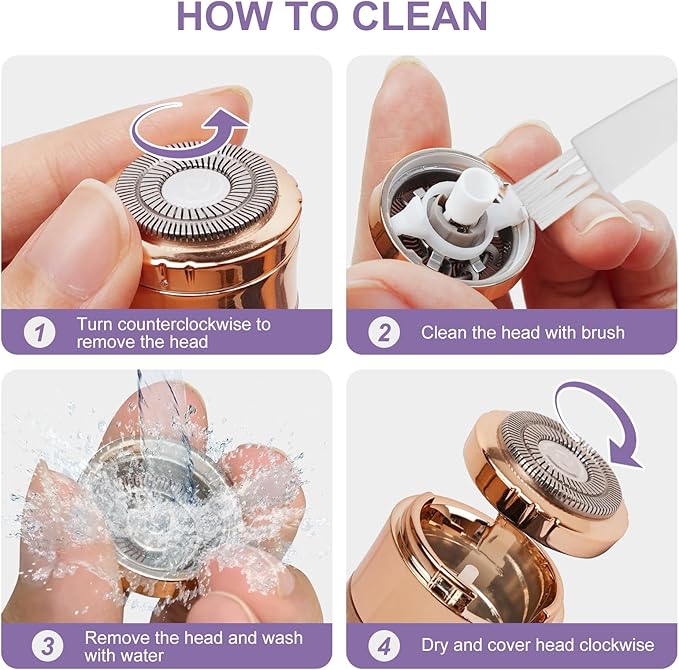 HOW TO CLEAN

1 Turn counterclockwise to remove the head

2 Clean the head with brush

3 Remove the head and wash with water

4 Dry and cover head clockwise