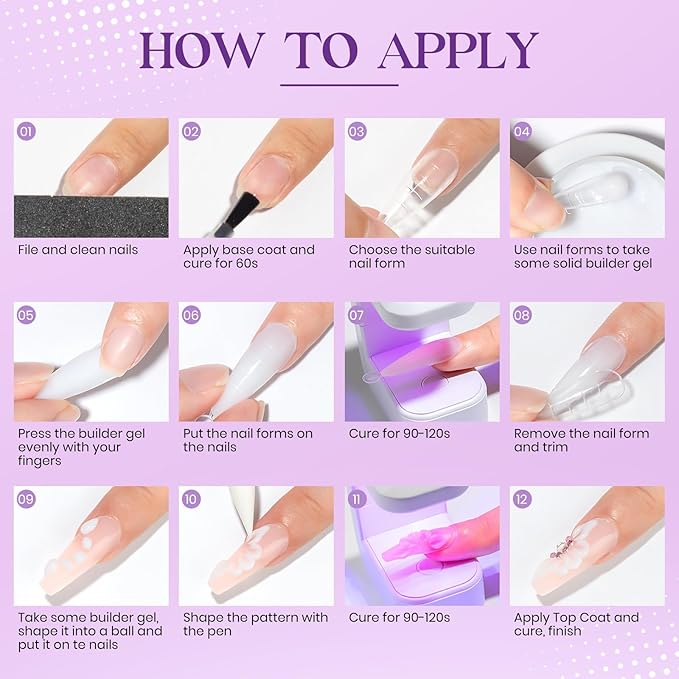 HOW TO APPLY

01
File and clean nails

02
Apply base coat and cure for 60s

03
Choose the suitable nail form

04
Use nail forms to take some solid builder gel

05
Press the builder gel evenly with your fingers

06
Put the nail forms on the nails

07
Cure for 90-120s

08
Remove the nail form and trim

09
Take some builder gel, shape it into a ball and put it on te nails

10
Shape the pattern with the pen

11
Cure for 90-120s

12
Apply Top Coat and cure, finish