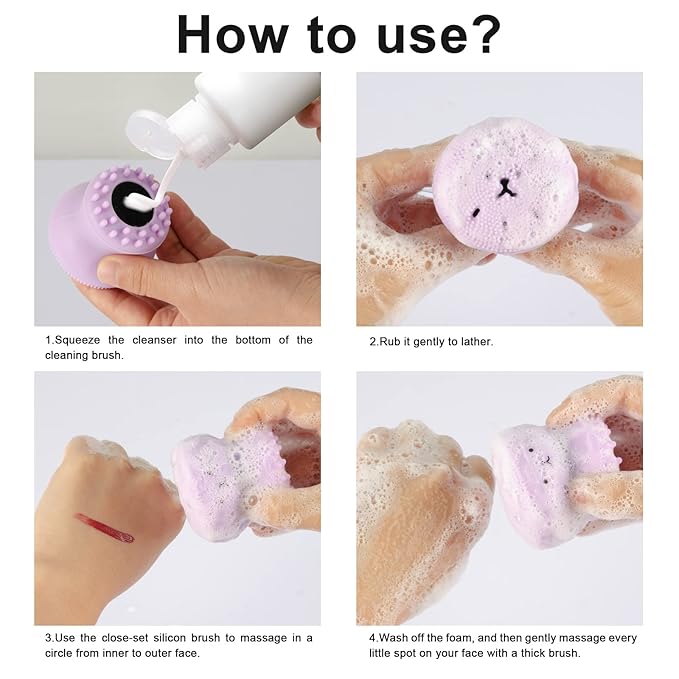 How to use?

1.Squeeze the cleanser into the bottom of the cleaning brush.

2.Rub it gently to lather.

3.Use the close-set silicon brush to massage in a circle from inner to outer face.

4.Wash off the foam, and then gently massage every little spot on your face with a thick brush.