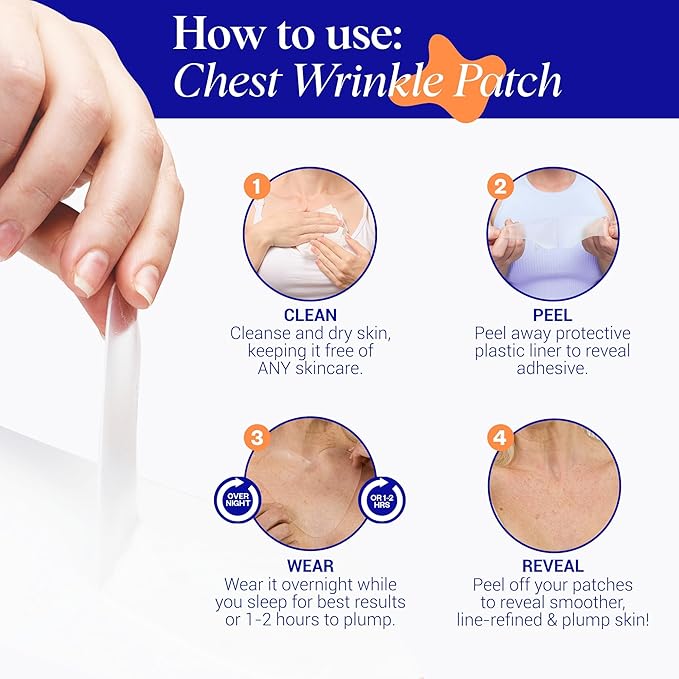 How to use:
Chest Wrinkle Patch

1
CLEAN
Cleanse and dry skin, keeping it free of ANY skincare.

2
PEEL
Peel away protective plastic liner to reveal adhesive.

3
OVER NIGHT
OR 1-2 HRS
WEAR
Wear it overnight while you sleep for best results or 1-2 hours to plump.

4
REVEAL
Peel off your patches to reveal smoother, line-refined & plump skin!