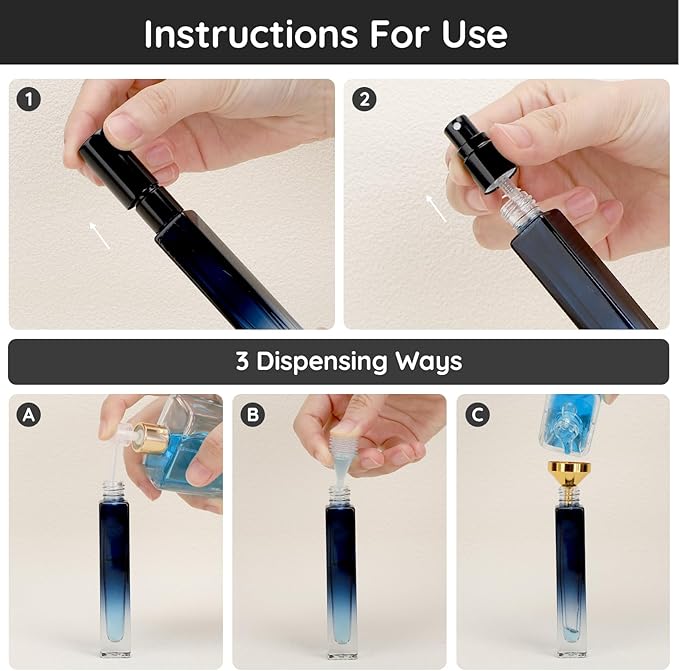 Instructions For Use

1

2

3 Dispensing Ways

A

B

C