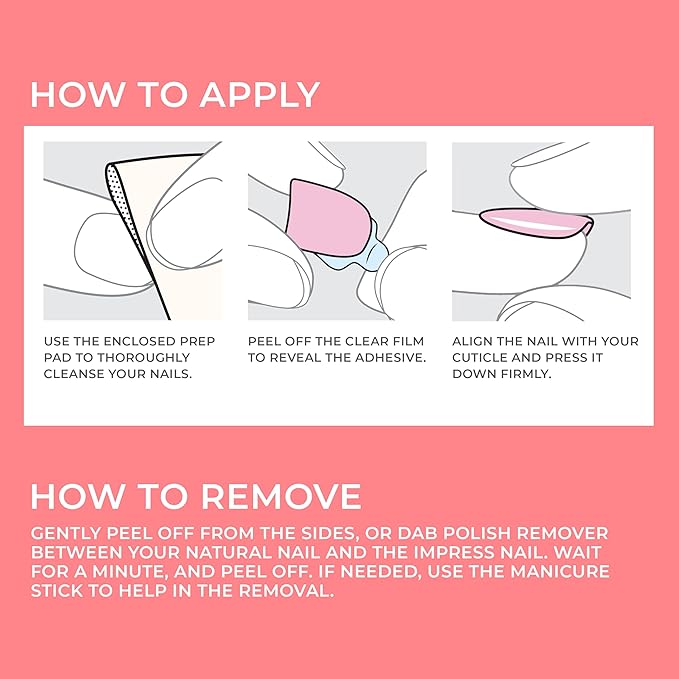 HOW TO APPLY

USE THE ENCLOSED PREP PAD TO THOROUGHLY CLEANSE YOUR NAILS.

PEEL OFF THE CLEAR FILM TO REVEAL THE ADHESIVE.

ALIGN THE NAIL WITH YOUR CUTICLE AND PRESS IT DOWN FIRMLY.

HOW TO REMOVE

GENTLY PEEL OFF FROM THE SIDES, OR DAB POLISH REMOVER BETWEEN YOUR NATURAL NAIL AND THE IMPRESS NAIL. WAIT FOR A MINUTE, AND PEEL OFF. IF NEEDED, USE THE MANICURE STICK TO HELP IN THE REMOVAL.