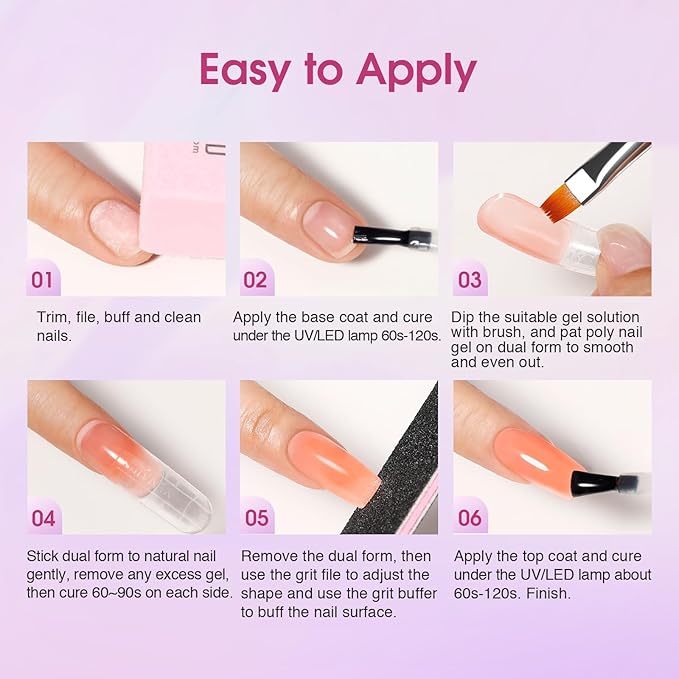 Easy to Apply

01

Trim, file, buff and clean nails.

02

Apply the base coat and cure under the UV/LED lamp 60s-120s.

03

Dip the suitable gel solution with brush, and pat poly nail gel on dual form to smooth and even out.

04

Stick dual form to natural nail gently, remove any excess gel, then cure 60~90s on each side.

05

Remove the dual form, then use the grit file to adjust the shape and use the grit buffer to buff the nail surface.

06

Apply the top coat and cure under the UV/LED lamp about 60s-120s. Finish.