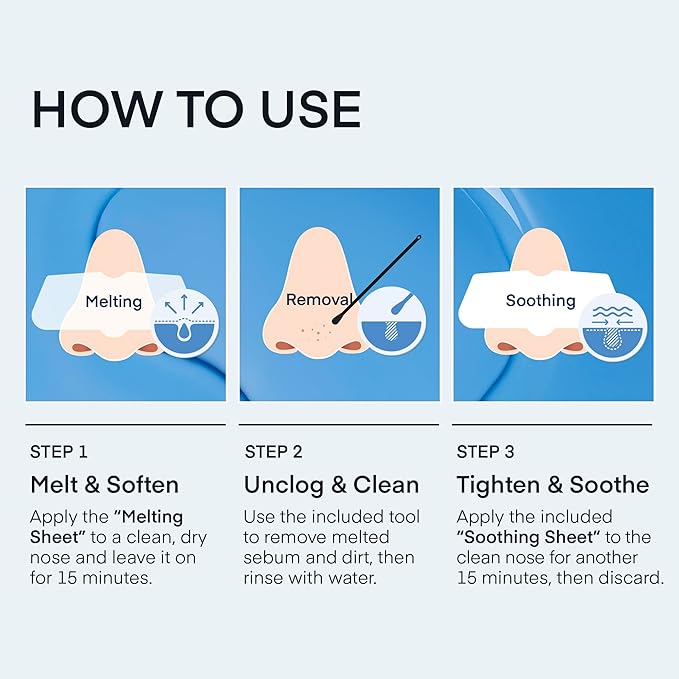 HOW TO USE

Melting

Removal

Soothing

STEP 1

Melt & Soften

Apply the "Melting Sheet" to a clean, dry nose and leave it on for 15 minutes.

STEP 2

Unclog & Clean

Use the included tool to remove melted sebum and dirt, then rinse with water.

STEP 3

Tighten & Soothe

Apply the included "Soothing Sheet" to the clean nose for another 15 minutes, then discard.