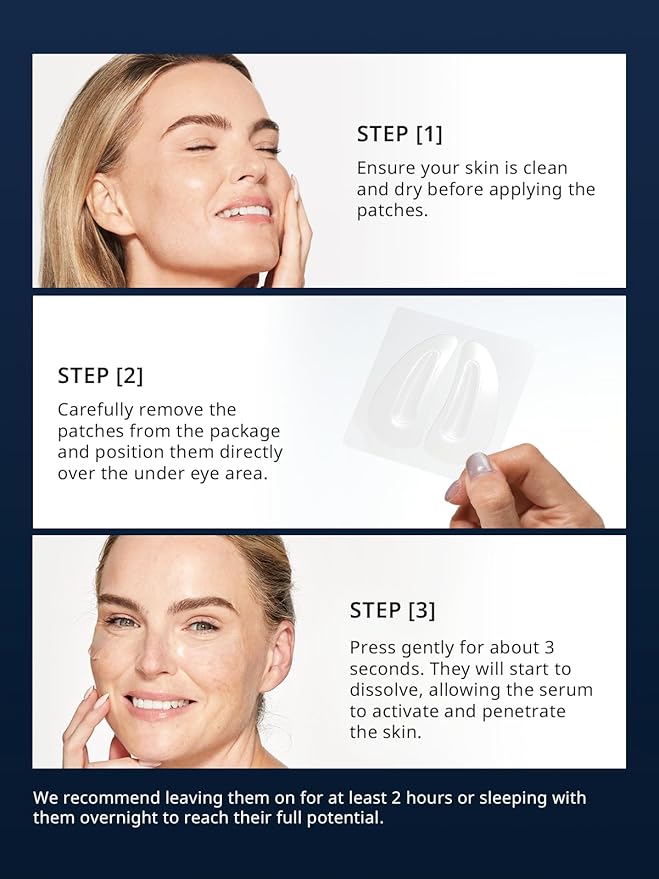 STEP [1]

Ensure your skin is clean and dry before applying the patches.

STEP [2]

Carefully remove the patches from the package and position them directly over the under eye area.

STEP [3]

Press gently for about 3 seconds. They will start to dissolve, allowing the serum to activate and penetrate the skin.

We recommend leaving them on for at least 2 hours or sleeping with them overnight to reach their full potential.