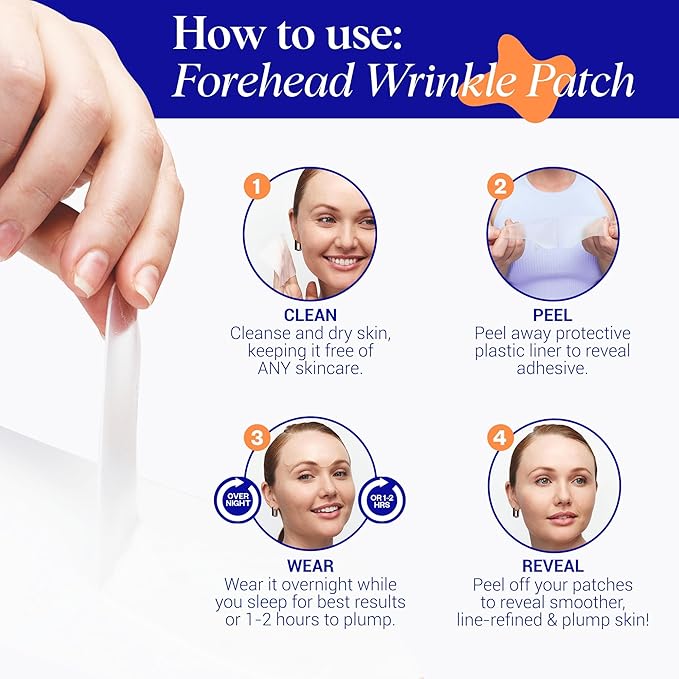 How to use:
Forehead Wrinkle Patch

1

CLEAN
Cleanse and dry skin, keeping it free of ANY skincare.

2

PEEL
Peel away protective plastic liner to reveal adhesive.

3

OVER NIGHT

OR 1-2 HRS

WEAR
Wear it overnight while you sleep for best results or 1-2 hours to plump.

4

REVEAL
Peel off your patches to reveal smoother, line-refined & plump skin!