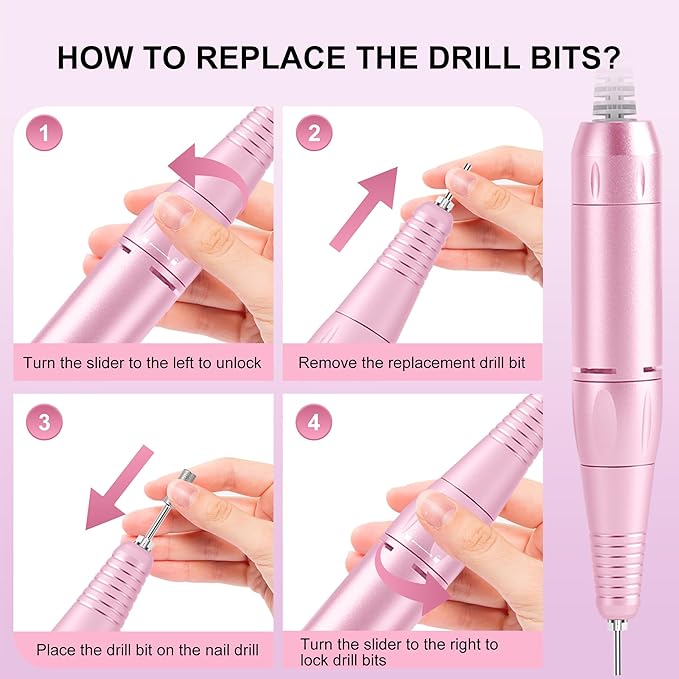 HOW TO REPLACE THE DRILL BITS?

1

Turn the slider to the left to unlock

2

Remove the replacement drill bit

3

Place the drill bit on the nail drill

4

Turn the slider to the right to lock drill bits