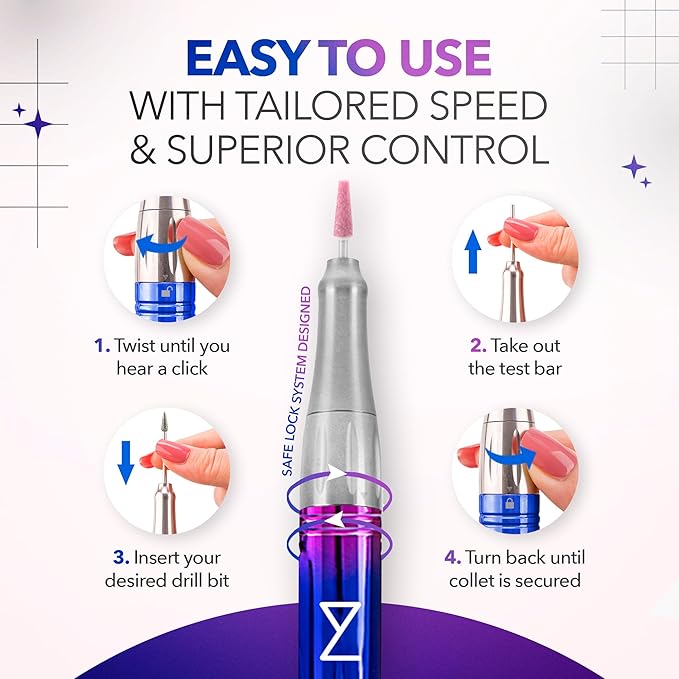 EASY TO USE
WITH TAILORED SPEED
& SUPERIOR CONTROL

1. Twist until you hear a click

2. Take out the test bar

SAFE LOCK SYSTEM DESIGNED

3. Insert your desired drill bit

4. Turn back until collet is secured