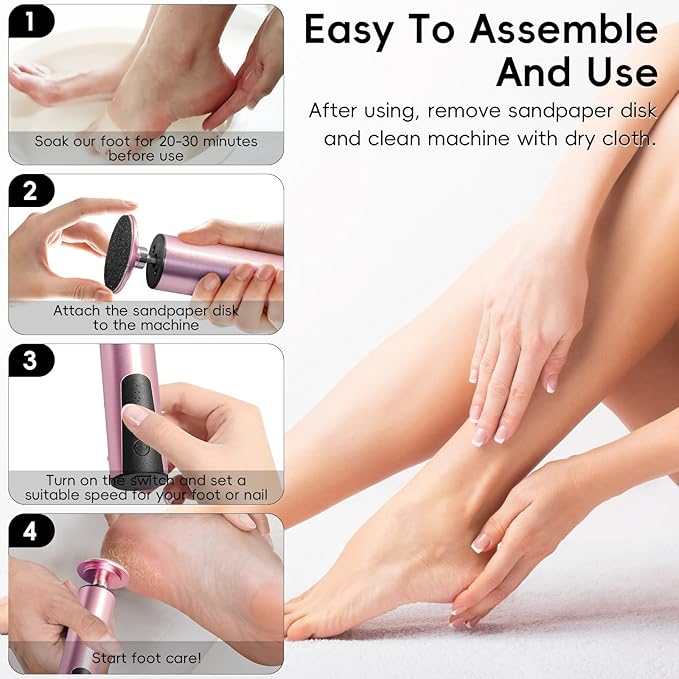 Easy To Assemble And Use

After using, remove sandpaper disk and clean machine with dry cloth.

1

Soak our foot for 20-30 minutes before use

2

Attach the sandpaper disk to the machine

3

Turn on the switch and set a suitable speed for your foot or nail

4

Start foot care!