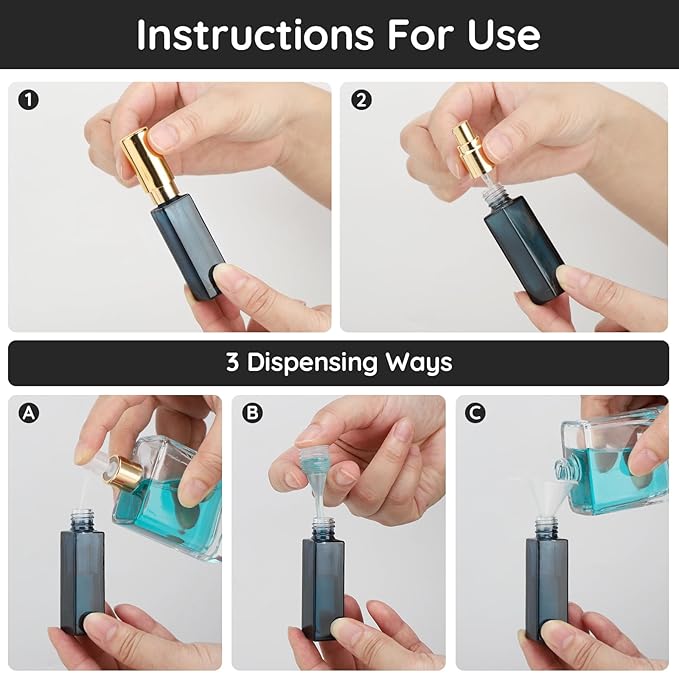 Instructions For Use

1

2

3 Dispensing Ways

A

B

C