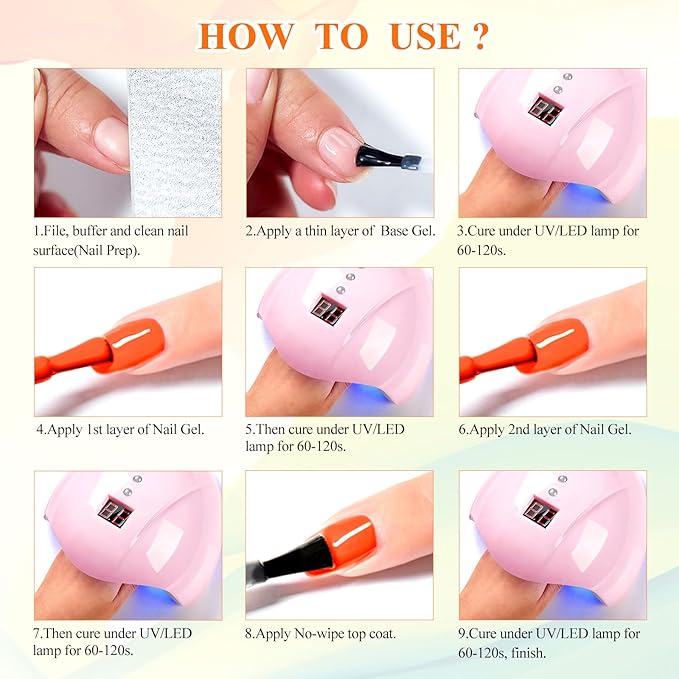 HOW TO USE ?

1.File, buffer and clean nail surface(Nail Prep).

2.Apply a thin layer of Base Gel.

3.Cure under UV/LED lamp for 60-120s.

4.Apply 1st layer of Nail Gel.

5.Then cure under UV/LED lamp for 60-120s.

6.Apply 2nd layer of Nail Gel.

7.Then cure under UV/LED lamp for 60-120s.

8.Apply No-wipe top coat.

9.Cure under UV/LED lamp for 60-120s, finish.