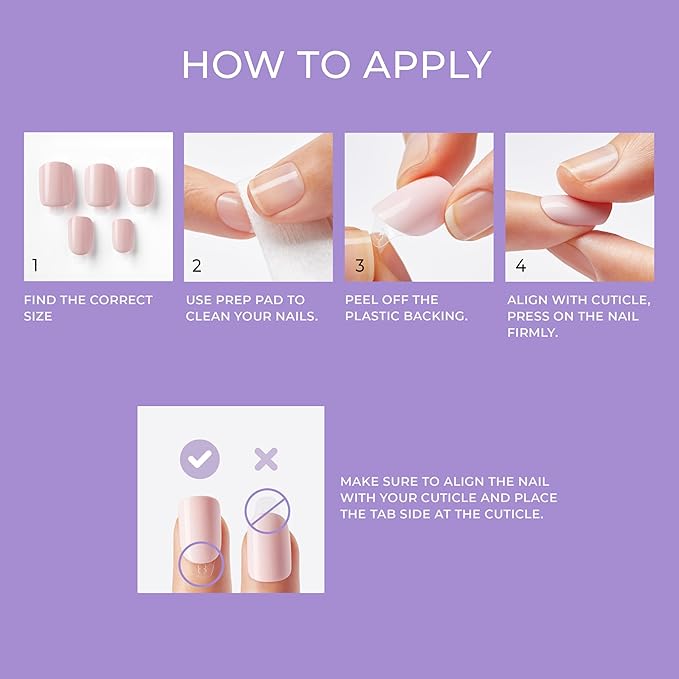 HOW TO APPLY

1

FIND THE CORRECT SIZE

2

USE PREP PAD TO CLEAN YOUR NAILS.

3

PEEL OFF THE PLASTIC BACKING.

4

ALIGN WITH CUTICLE, PRESS ON THE NAIL FIRMLY.

MAKE SURE TO ALIGN THE NAIL WITH YOUR CUTICLE AND PLACE THE TAB SIDE AT THE CUTICLE.