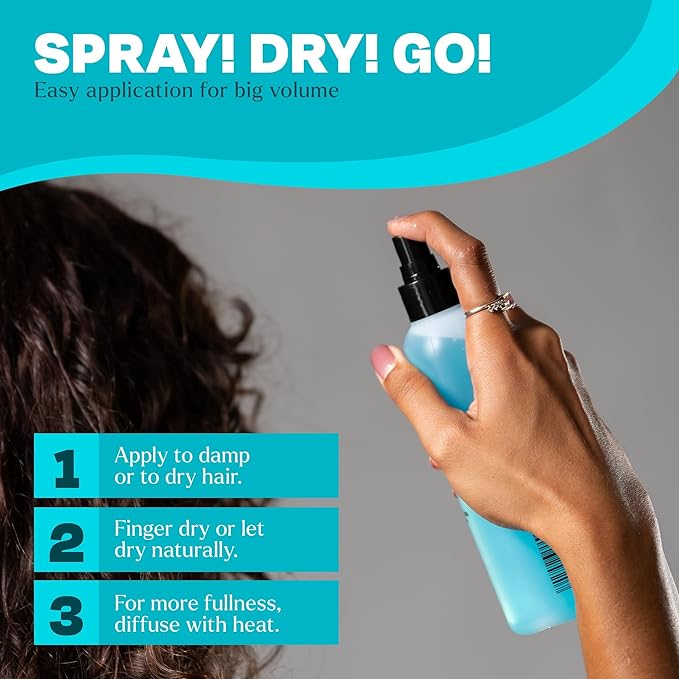 SPRAY! DRY! GO!
Easy application for big volume

1 Apply to damp or to dry hair.

2 Finger dry or let dry naturally.

3 For more fullness, diffuse with heat.