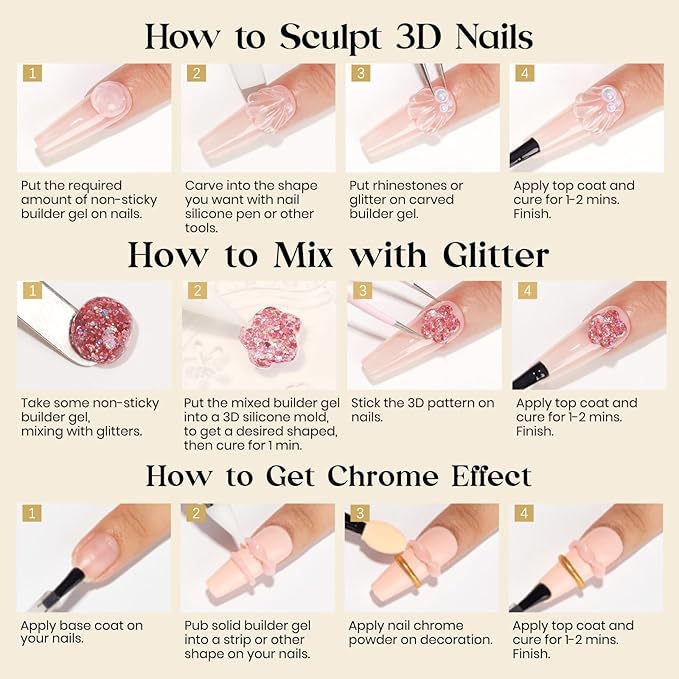 How to Sculpt 3D Nails

1
Put the required amount of non-sticky builder gel on nails.

2
Carve into the shape you want with nail silicone pen or other tools.

3
Put rhinestones or glitter on carved builder gel.

4
Apply top coat and cure for 1-2 mins. Finish.

How to Mix with Glitter

1
Take some non-sticky builder gel, mixing with glitters.

2
Put the mixed builder gel into a 3D silicone mold, to get a desired shaped, then cure for 1 min.

3
Stick the 3D pattern on nails.

4
Apply top coat and cure for 1-2 mins. Finish.

How to Get Chrome Effect

1
Apply base coat on your nails.

2
Pub solid builder gel into a strip or other shape on your nails.

3
Apply nail chrome powder on decoration.

4
Apply top coat and cure for 1-2 mins. Finish.