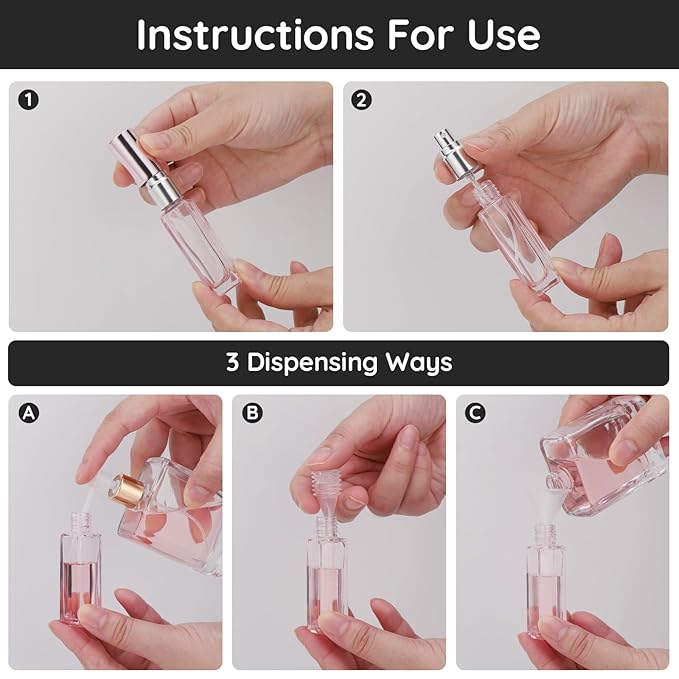 Instructions For Use

1

2

3 Dispensing Ways

A

B

C