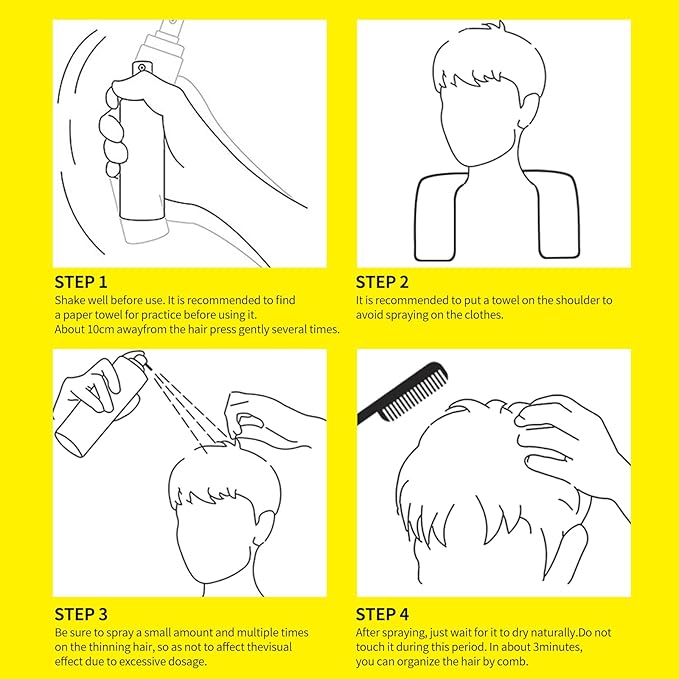 STEP 1
Shake well before use. It is recommended to find a paper towel for practice before using it.
About 10cm awayfrom the hair press gently several times.

STEP 2
It is recommended to put a towel on the shoulder to avoid spraying on the clothes.

STEP 3
Be sure to spray a small amount and multiple times on the thinning hair, so as not to affect thevisual effect due to excessive dosage.

STEP 4
After spraying, just wait for it to dry naturally.Do not touch it during this period. In about 3minutes, you can organize the hair by comb.