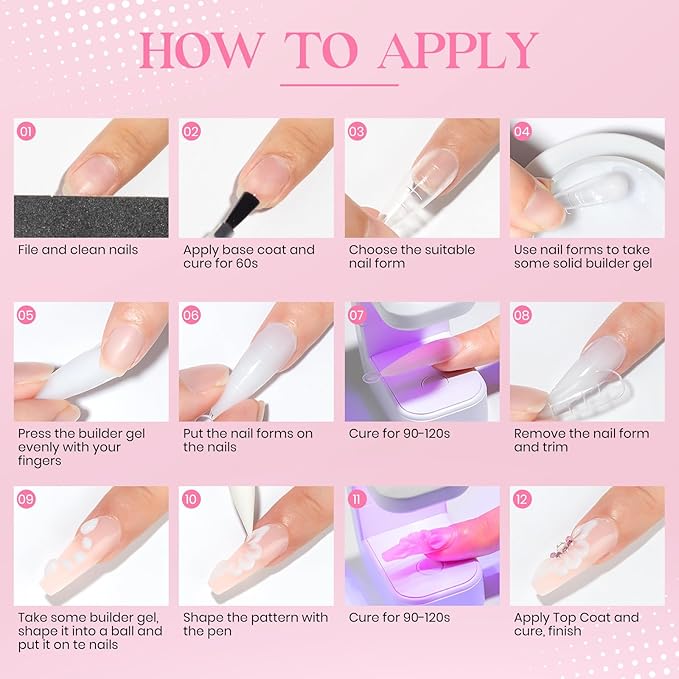 HOW TO APPLY

01
File and clean nails

02
Apply base coat and cure for 60s

03
Choose the suitable nail form

04
Use nail forms to take some solid builder gel

05
Press the builder gel evenly with your fingers

06
Put the nail forms on the nails

07
Cure for 90-120s

08
Remove the nail form and trim

09
Take some builder gel, shape it into a ball and put it on te nails

10
Shape the pattern with the pen

11
Cure for 90-120s

12
Apply Top Coat and cure, finish