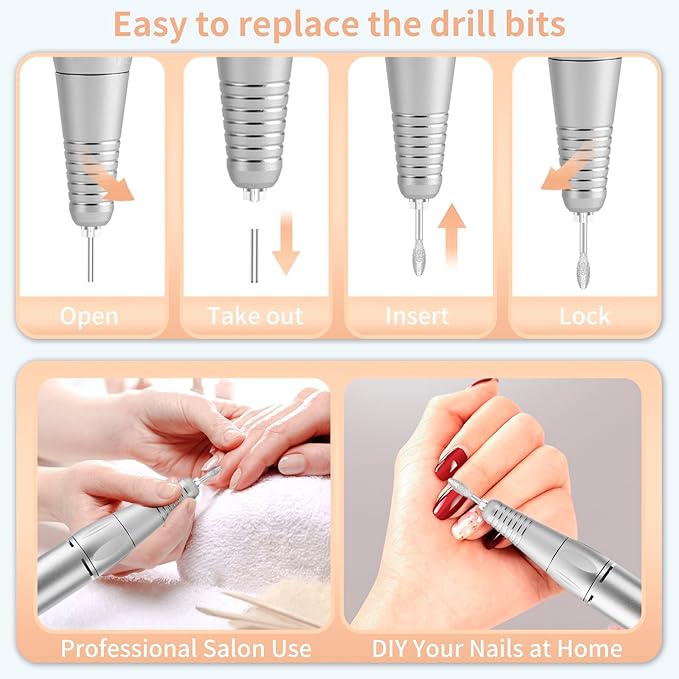 Easy to replace the drill bits

Open

Take out

Insert

Lock

Professional Salon Use

DIY Your Nails at Home