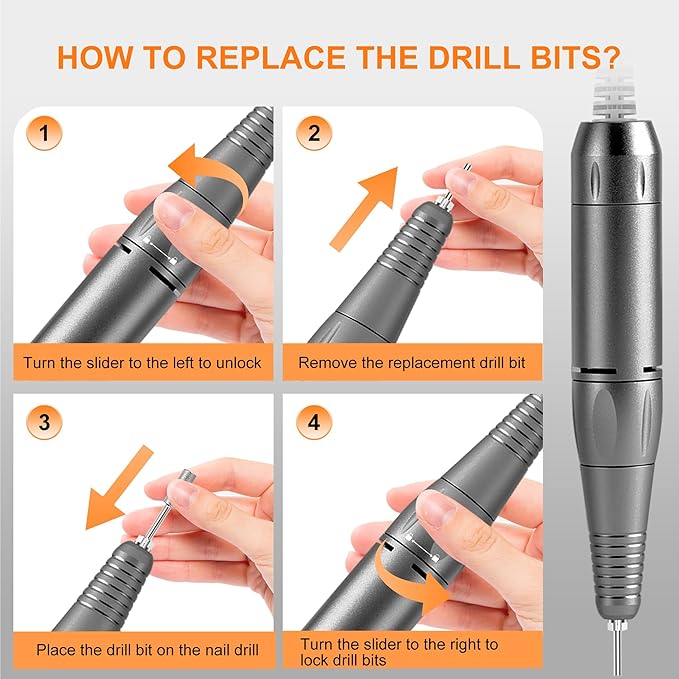 HOW TO REPLACE THE DRILL BITS?

1

Turn the slider to the left to unlock

2

Remove the replacement drill bit

3

Place the drill bit on the nail drill

4

Turn the slider to the right to lock drill bits