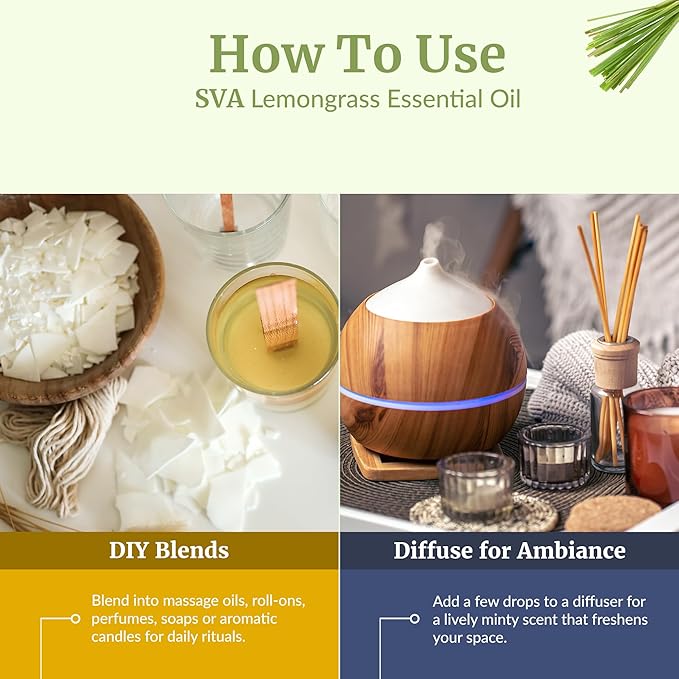 How To Use
SVA Lemongrass Essential Oil

DIY Blends

Blend into massage oils, roll-ons, perfumes, soaps or aromatic candles for daily rituals.

Diffuse for Ambiance

Add a few drops to a diffuser for a lively minty scent that freshens your space.