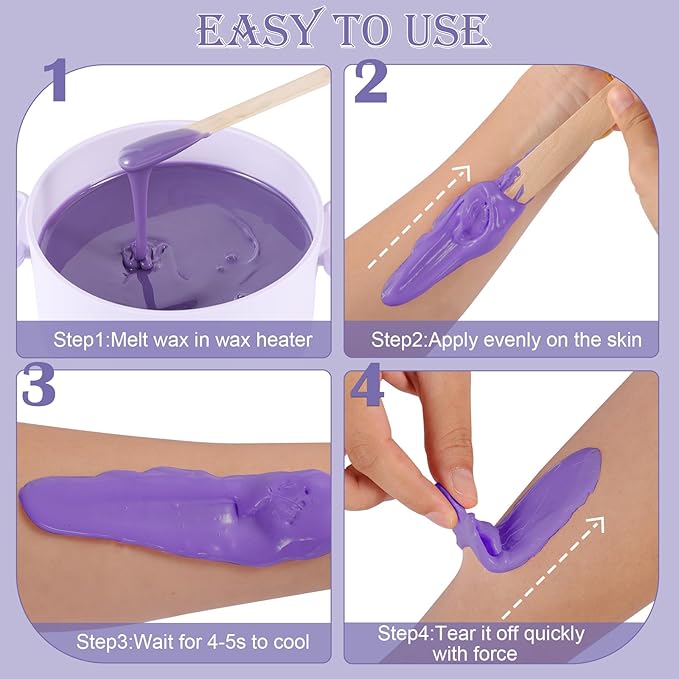 EASY TO USE

1

Step1:Melt wax in wax heater

2

Step2:Apply evenly on the skin

3

Step3:Wait for 4-5s to cool

4

Step4:Tear it off quickly with force